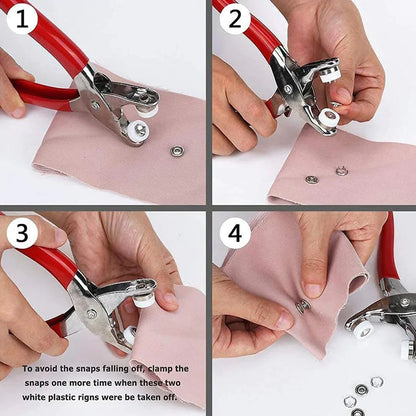 1

2

3

To avoid the snaps falling off, clamp the snaps one more time when these two white plastic rigns were be taken off.

4